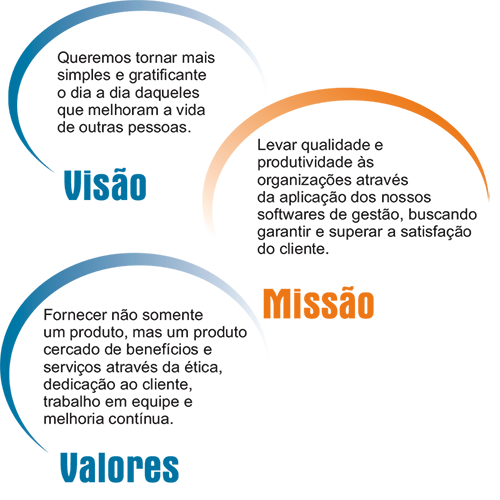 Queremos tornar mais simples e gratificante o dia a dia daqueles que melhoram a vida de outras pessoas.

Visão

Levar qualidade e produtividade às organizações através da aplicação dos nossos softwares de gestão, buscando garantir e superar a satisfação do cliente.

Missão

Fornecer não somente um produto, mas um produto cercado de benefícios e serviços através da ética, dedicação ao cliente, trabalho em equipe e melhoria contínua.

Valores